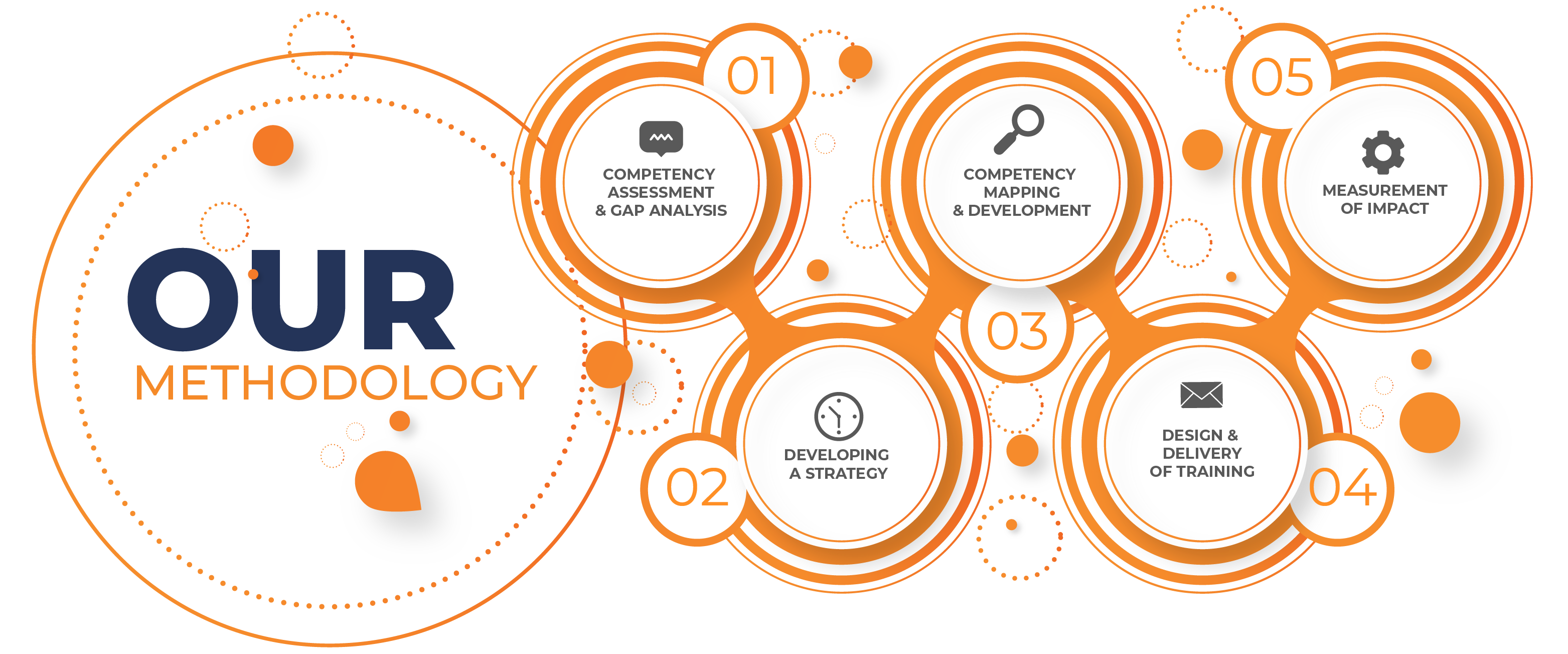 OUR
METHODOLOGY

01
COMPETENCY ASSESSMENT & GAP ANALYSIS

02
DEVELOPING A STRATEGY

03
COMPETENCY MAPPING & DEVELOPMENT

04
DESIGN & DELIVERY OF TRAINING

05
MEASUREMENT OF IMPACT